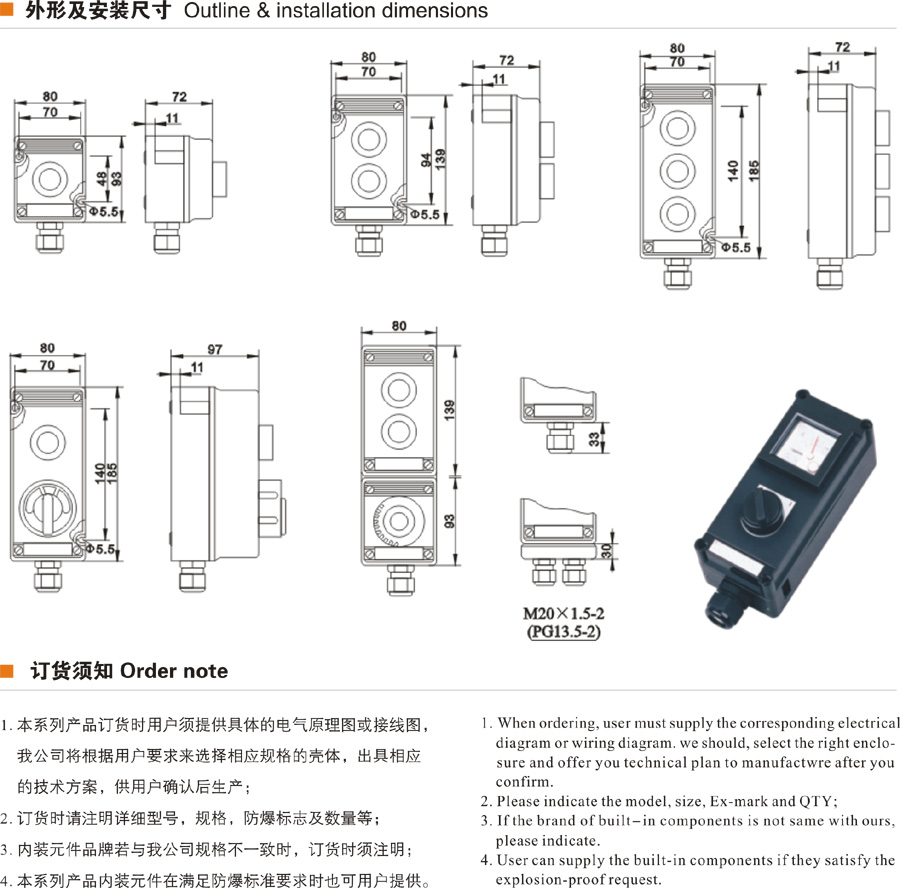 外形及安装尺寸 Outline & installation dimensions

80
70
72
11
48
93
Φ5.5

80
70
72
11
94
139
Φ5.5

80
70
72
11
140
185
Φ5.5

80
70
97
11
140
185
Φ5.5

80
139
93

33
30
M20×1.5-2
(PG13.5-2)

订货须知 Order note

1. 本系列产品订货时用户须提供具体的电气原理图或接线图，我公司将根据用户要求来选择相应规格的壳体，出具相应的技术方案，供用户确认后生产；
2. 订货时请注明详细型号，规格，防爆标志及数量等；
3. 内装元件品牌若与我公司规格不一致时，订货时须注明；
4. 本系列产品内装元件在满足防爆标准要求时也可用户提供。

1. When ordering, user must supply the corresponding electrical diagram or wiring diagram. we should, select the right enclosure and offer you technical plan to manufactwre after you confirm.
2. Please indicate the model, size, Ex-mark and QTY;
3. If the brand of built-in components is not same with ours, please indicate.
4. User can supply the built-in components if they satisfy the explosion-proof request.